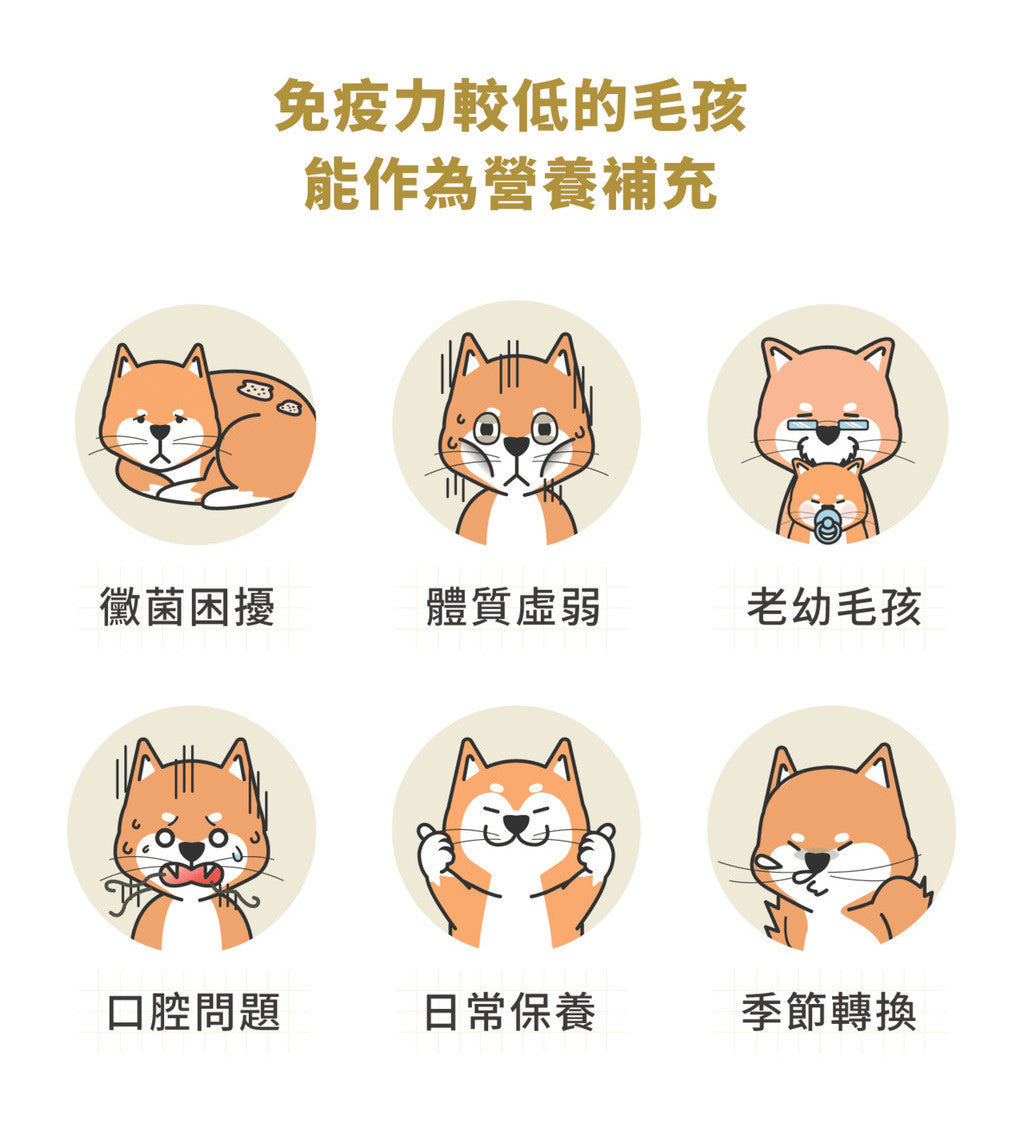 免疫力較低的毛孩
能作為營養補充

黴菌困擾

體質虛弱

老幼毛孩

口腔問題

日常保養

季節轉換