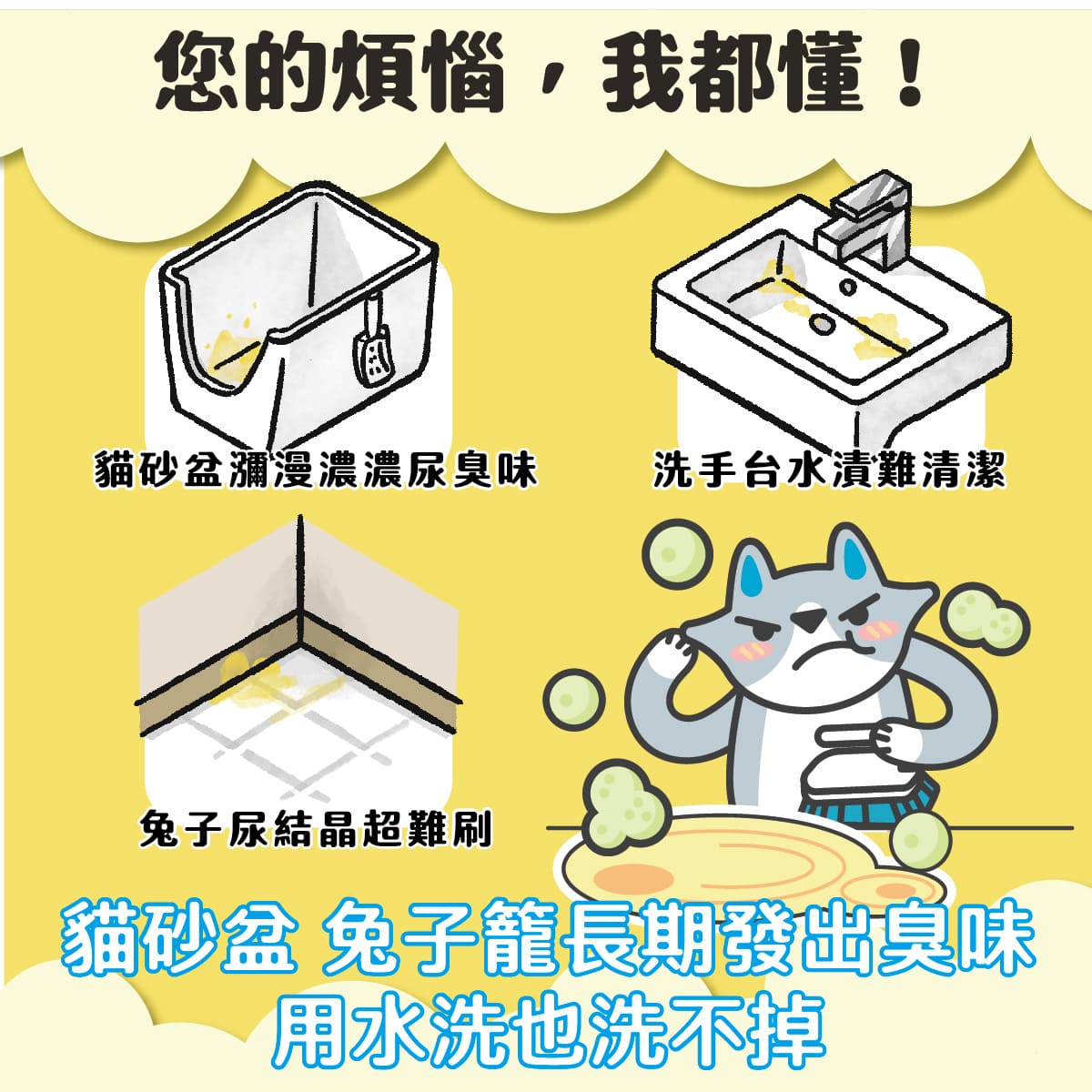 您的煩惱，我都懂！

貓砂盆瀰漫濃濃尿臭味

洗手台水漬難清潔

兔子尿結晶超難刷

貓砂盆 兔子籠長期發出臭味
用水洗也洗不掉