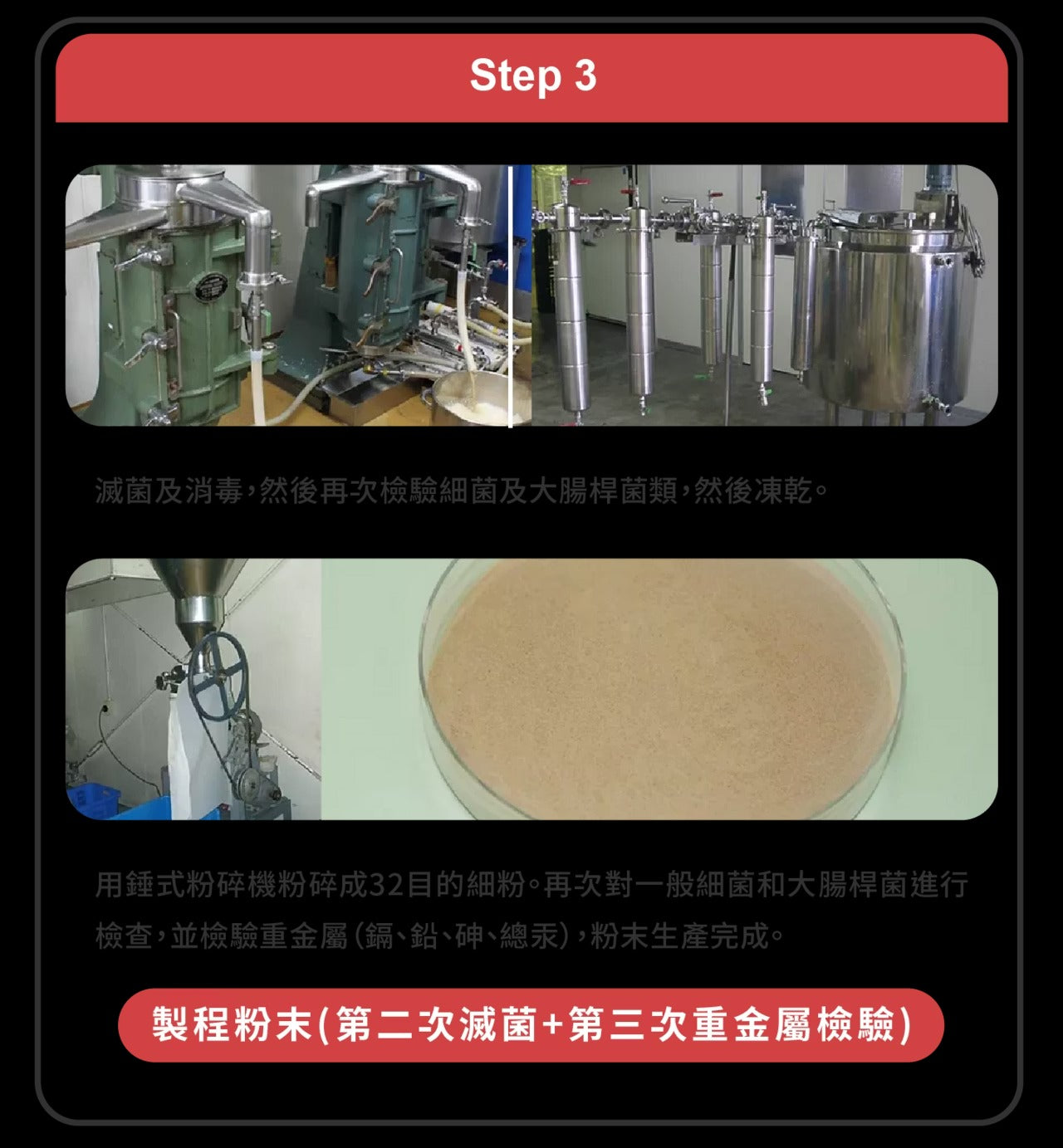 Step 3

滅菌及消毒，然後再次檢驗細菌及大腸桿菌類，然後凍乾。

用錘式粉碎機粉碎成32目的細粉。再次對一般細菌和大腸桿菌進行檢查，並檢驗重金屬（鎘、鉛、砷、總汞），粉末生產完成。

製程粉末(第二次滅菌+第三次重金屬檢驗)