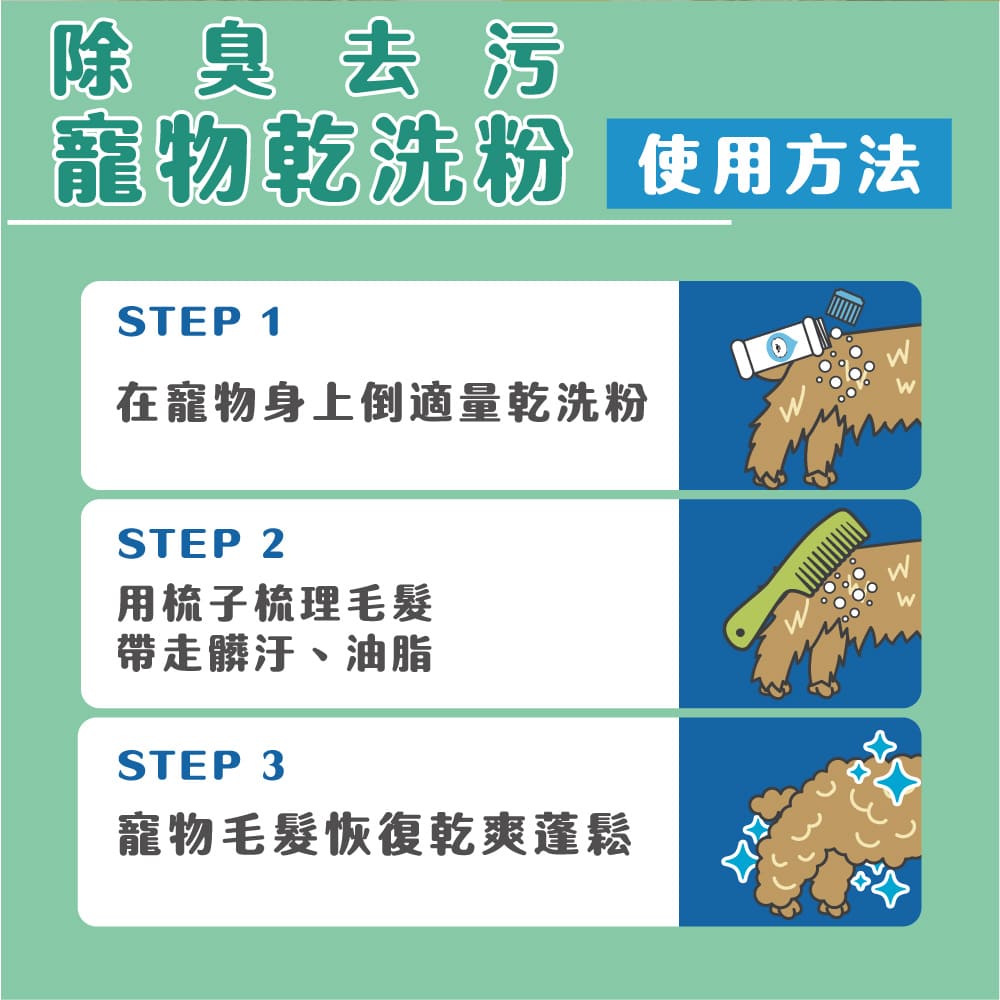 除臭去污
寵物乾洗粉

使用方法

STEP 1
在寵物身上倒適量乾洗粉

STEP 2
用梳子梳理毛髮
帶走髒汙、油脂

STEP 3
寵物毛髮恢復乾爽蓬鬆